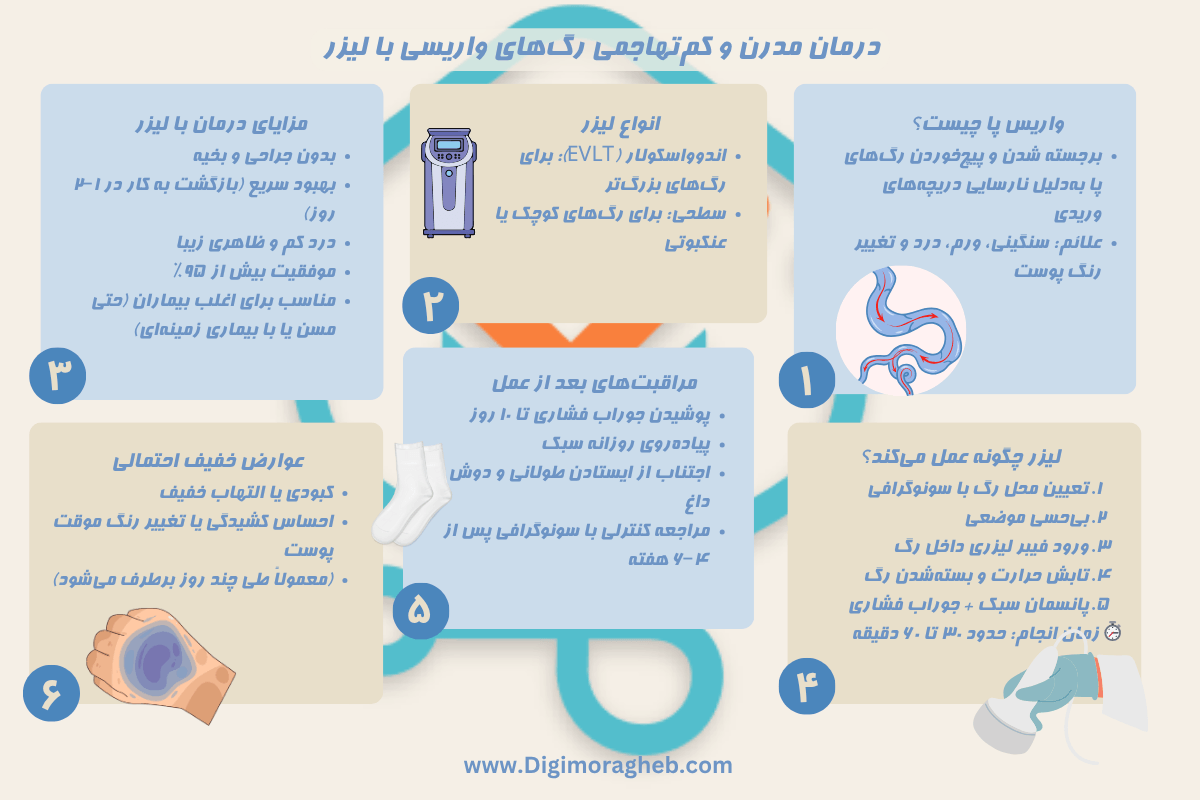 درمان مدرن و کم‌تهاجمی رگ‌های واریسی با لیزر

واریس پا چیست؟
• برجسته شدن و پیچ‌خوردن رگ‌های پا به‌دلیل نارسایی دریچه‌های وریدی
• علائم: سنگینی، ورم، درد و تغییر رنگ پوست

۱

انواع لیزر
• اندوواسکولار (EVLT): برای رگ‌های بزرگ‌تر
• سطحی: برای رگ‌های کوچک یا عنکبوتی

۲

مزایای درمان با لیزر
• بدون جراحی و بخیه
• بهبود سریع (بازگشت به کار در ۱-۲ روز)
• درد کم و ظاهری زیبا
• موفقیت بیش از ۹۵٪
• مناسب برای اغلب بیماران (حتی مسن یا با بیماری زمینه‌ای)

۳

لیزر چگونه عمل می‌کند؟
۱. تعیین محل رگ با سونوگرافی
۲. بی‌حسی موضعی
۳. ورود فیبر لیزری داخل رگ
۴. تابش حرارت و بسته‌شدن رگ
۵. پانسمان سبک + جوراب فشاری
⏱ زمان انجام: حدود ۳۰ تا ۶۰ دقیقه

۴

مراقبت‌های بعد از عمل
• پوشیدن جوراب فشاری تا ۱۰ روز
• پیاده‌روی روزانه سبک
• اجتناب از ایستادن طولانی و دوش داغ
• مراجعه کنترلی با سونوگرافی پس از ۴-۶ هفته

۵

عوارض خفیف احتمالی
• کبودی یا التهاب خفیف
• احساس کشیدگی یا تغییر رنگ موقت پوست
• (معمولاً طی چند روز برطرف می‌شود)

۶

www.Digimoragheb.com