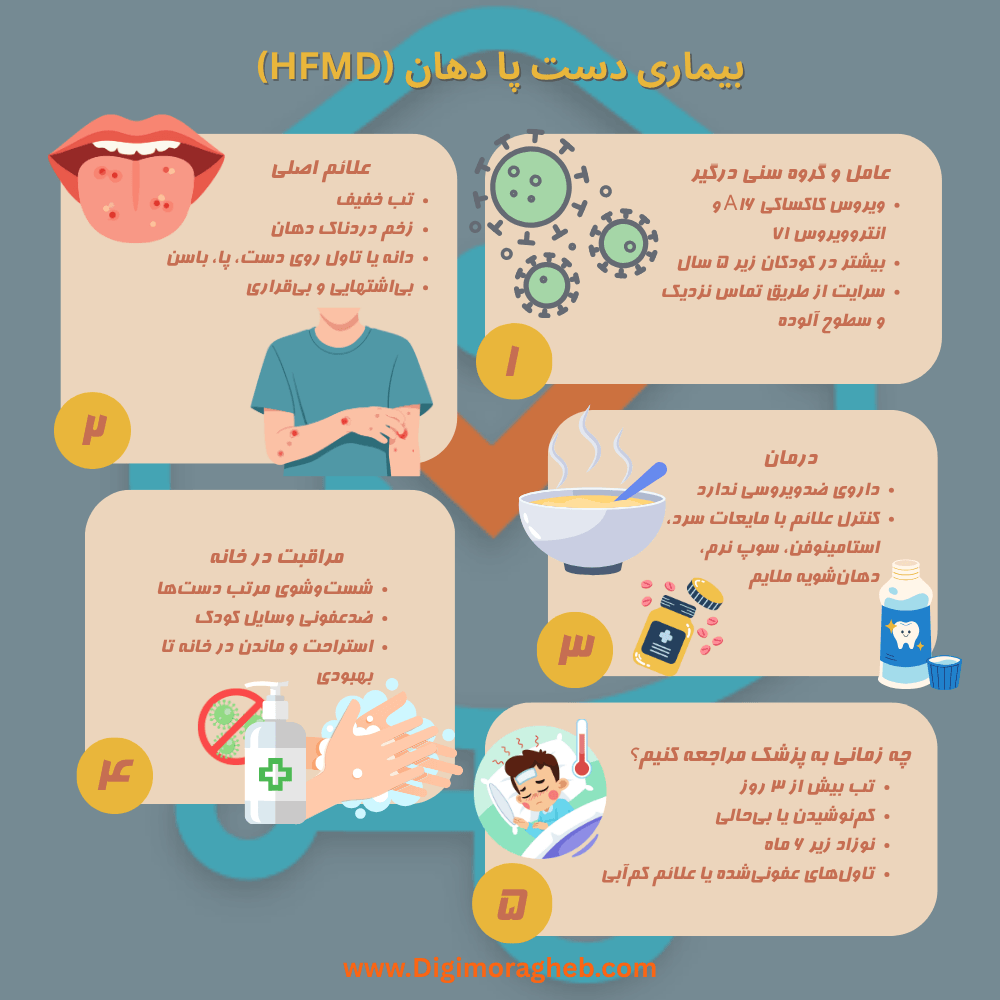 بیماری دست پا دهان (HFMD)

عامل و گروه سنی درگیر
• ویروس کاکساکی A۱۶ و انتروویروس ۷۱
• بیشتر در کودکان زیر ۵ سال
• سرایت از طریق تماس نزدیک و سطوح آلوده

۱

علائم اصلی
• تب خفیف
• زخم دردناک دهان
• دانه یا تاول روی دست، پا، باسن
• بی‌اشتهایی و بی‌قراری

۲

درمان
• داروی ضدویروسی ندارد
• کنترل علائم با مایعات سرد، استامینوفن، سوپ نرم، دهان‌شویه ملایم

۳

مراقبت در خانه
• شست‌وشوی مرتب دست‌ها
• ضدعفونی وسایل کودک
• استراحت و ماندن در خانه تا بهبودی

۴

چه زمانی به پزشک مراجعه کنیم؟
• تب بیش از ۳ روز
• کم‌نوشیدن یا بی‌حالی
• نوزاد زیر ۶ ماه
• تاول‌های عفونی‌شده یا علائم کم‌آبی

۵

www.Digimoragheb.com